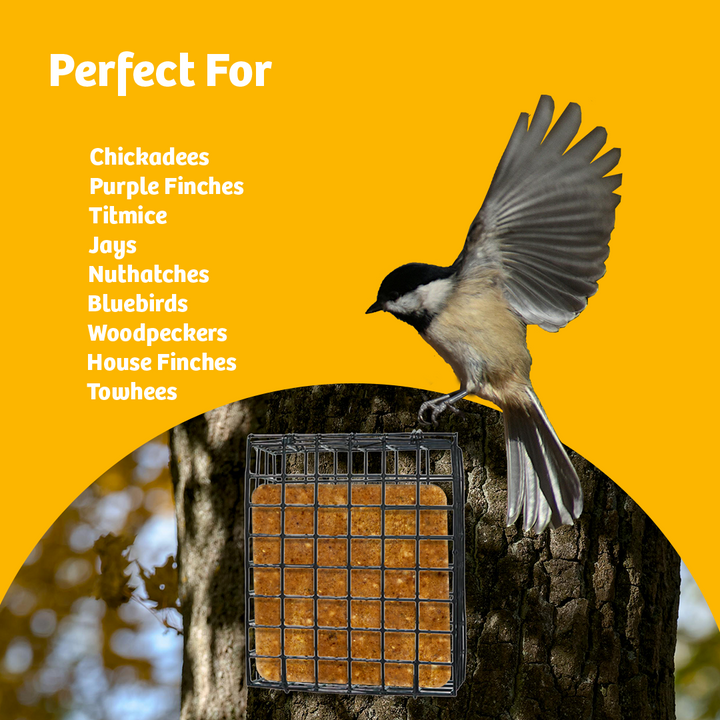 Perfect For

Chickadees
Purple Finches
Titmice
Jays
Nuthatches
Bluebirds
Woodpeckers
House Finches
Towhees