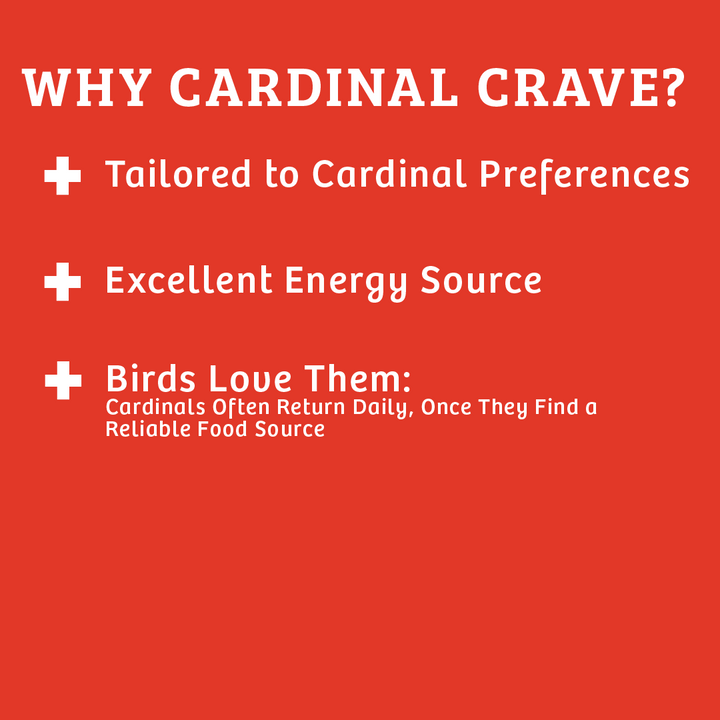 WHY CARDINAL CRAVE?

+ Tailored to Cardinal Preferences

+ Excellent Energy Source

+ Birds Love Them:
Cardinals Often Return Daily, Once They Find a Reliable Food Source