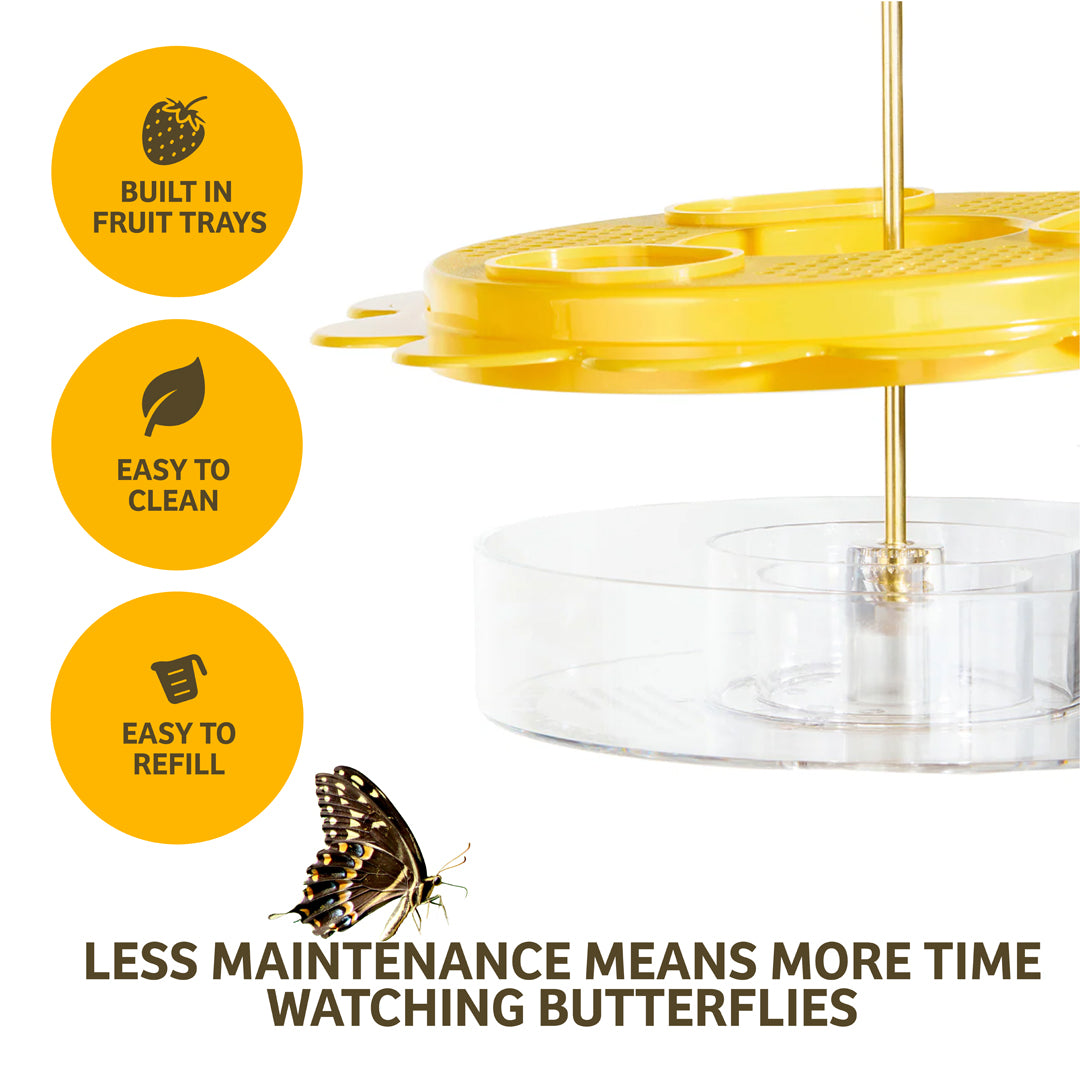 BUILT IN
FRUIT TRAYS

EASY TO
CLEAN

EASY TO
REFILL

LESS MAINTENANCE MEANS MORE TIME WATCHING BUTTERFLIES