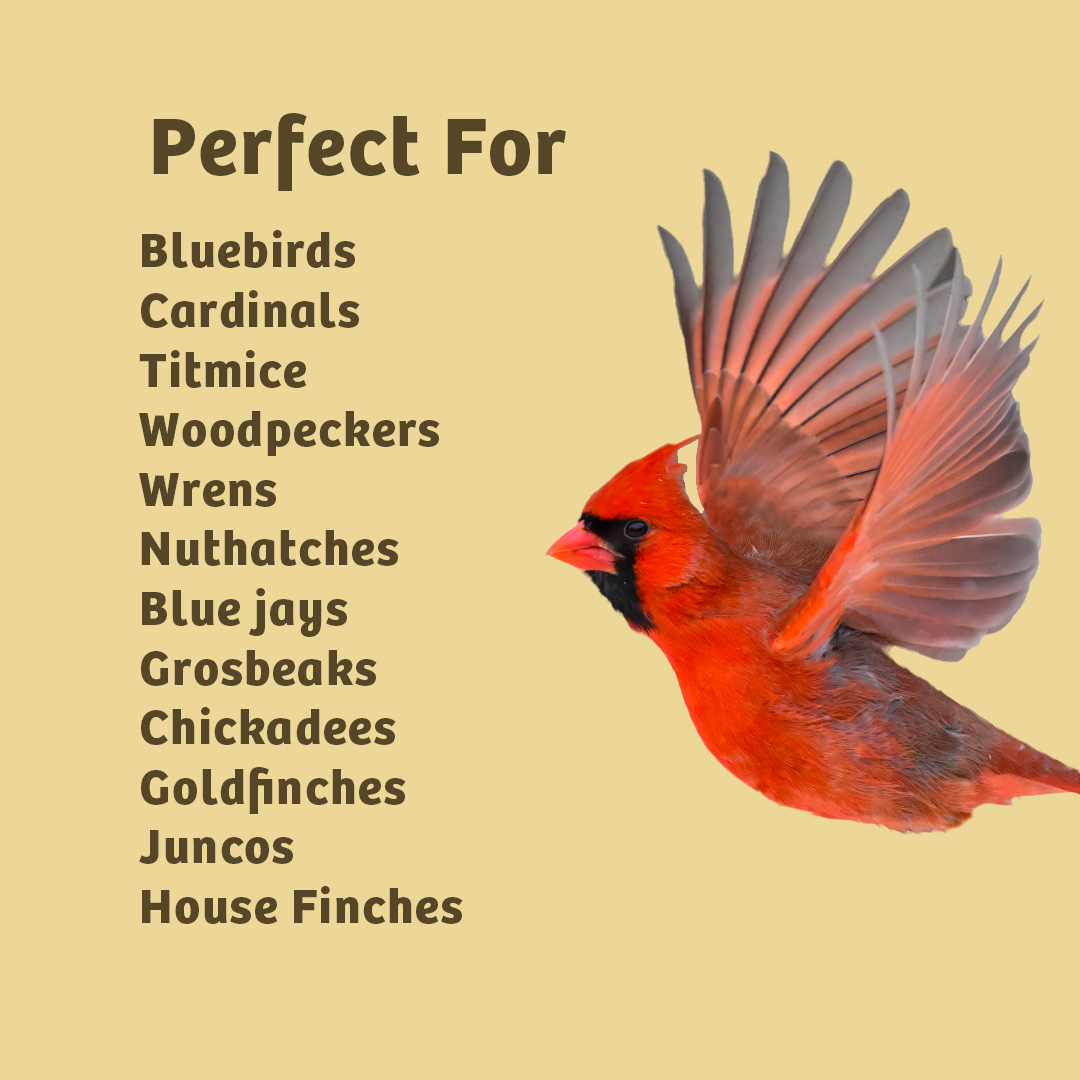 Perfect For

Bluebirds
Cardinals
Titmice
Woodpeckers
Wrens
Nuthatches
Blue jays
Grosbeaks
Chickadees
Goldfinches
Juncos
House Finches