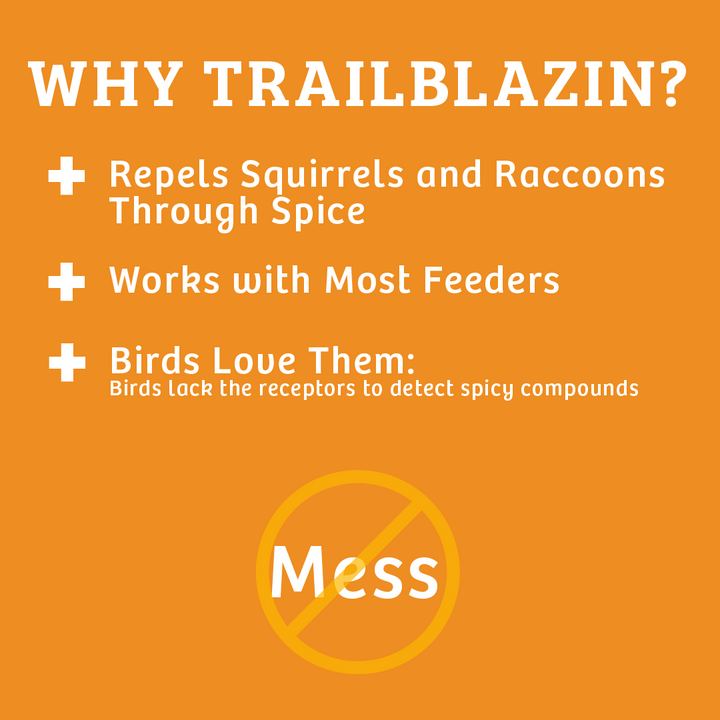 WHY TRAILBLAZIN?

+ Repels Squirrels and Raccoons Through Spice

+ Works with Most Feeders

+ Birds Love Them:
Birds lack the receptors to detect spicy compounds

Mess